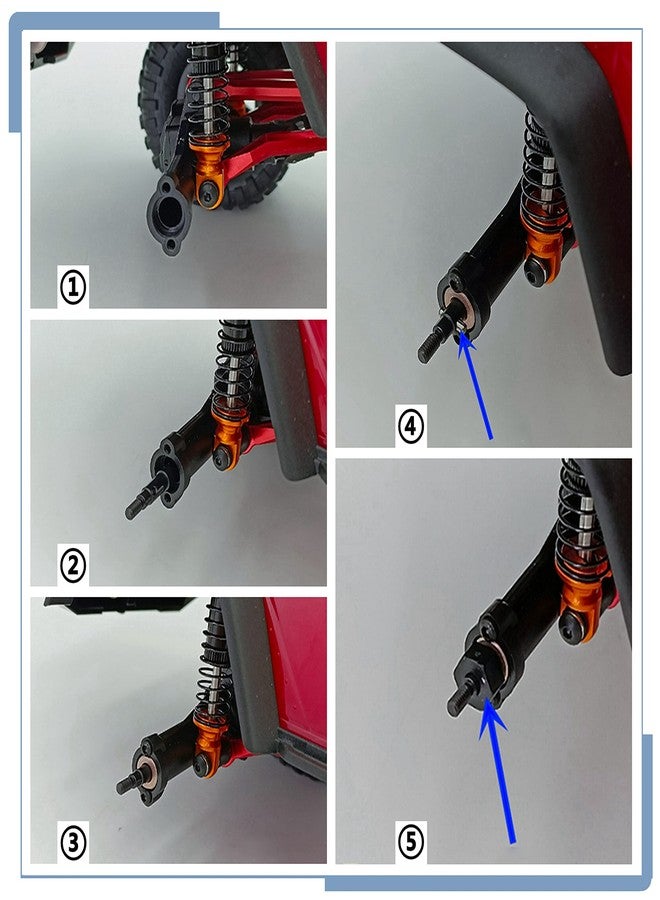 ①

②

③

④

⑤